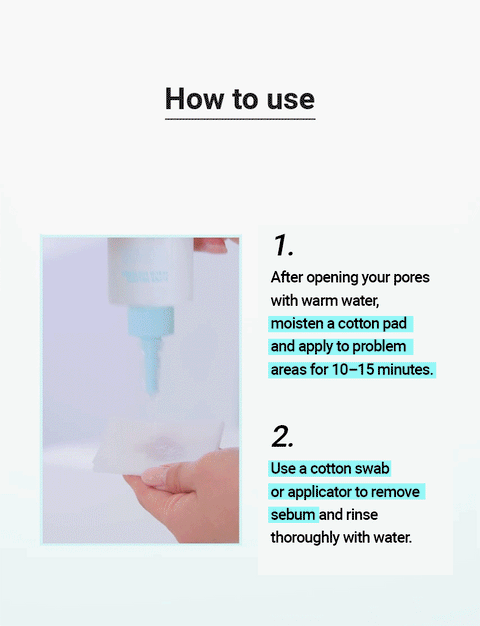 How to use

1.

After opening your pores with warm water, moisten a cotton pad and apply to problem areas for 10–15 minutes.

2.

Use a cotton swab or applicator to remove sebum and rinse thoroughly with water.