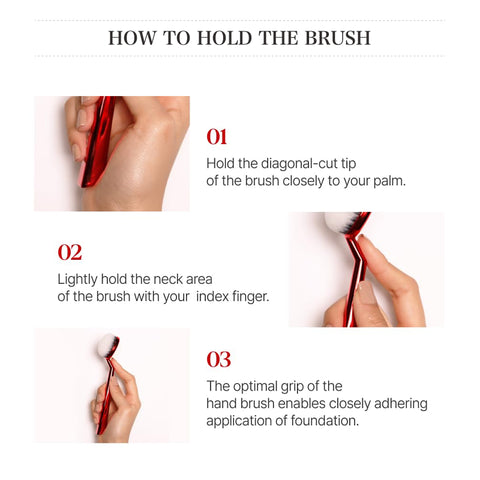 HOW TO HOLD THE BRUSH

01

Hold the diagonal-cut tip of the brush closely to your palm.

02

Lightly hold the neck area of the brush with your  index finger.

03

The optimal grip of the hand brush enables closely adhering application of foundation.